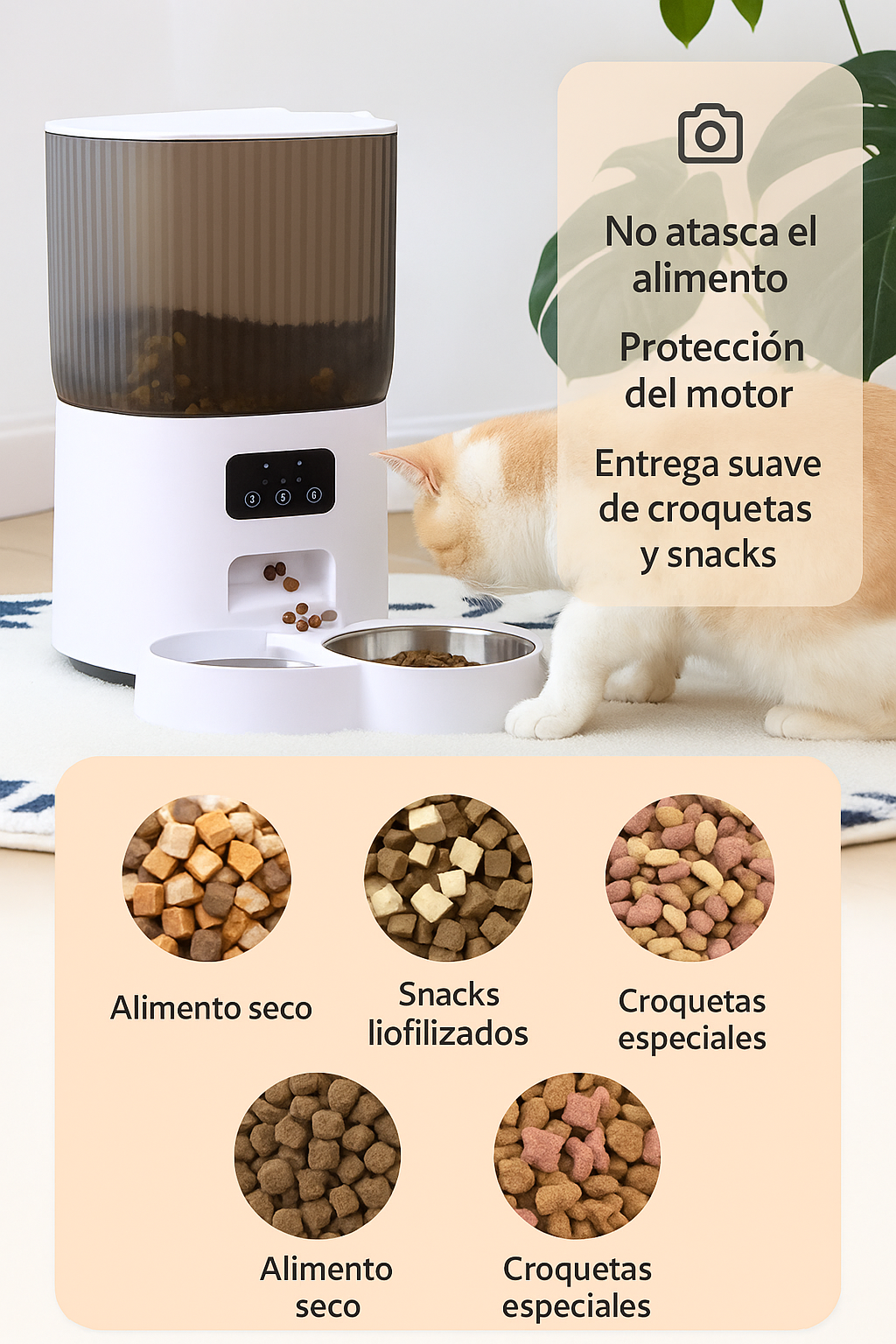 3 5 6

No atasca el alimento

Protección del motor

Entrega suave de croquetas y snacks

Alimento seco

Snacks liofilizados

Croquetas especiales

Alimento seco

Croquetas especiales