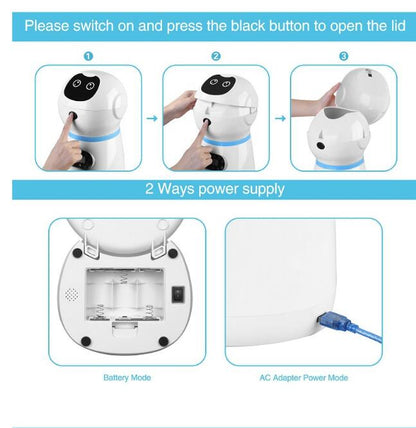 Please switch on and press the black button to open the lid

1

2

3

2 Ways power supply

Battery Mode

AC Adapter Power Mode